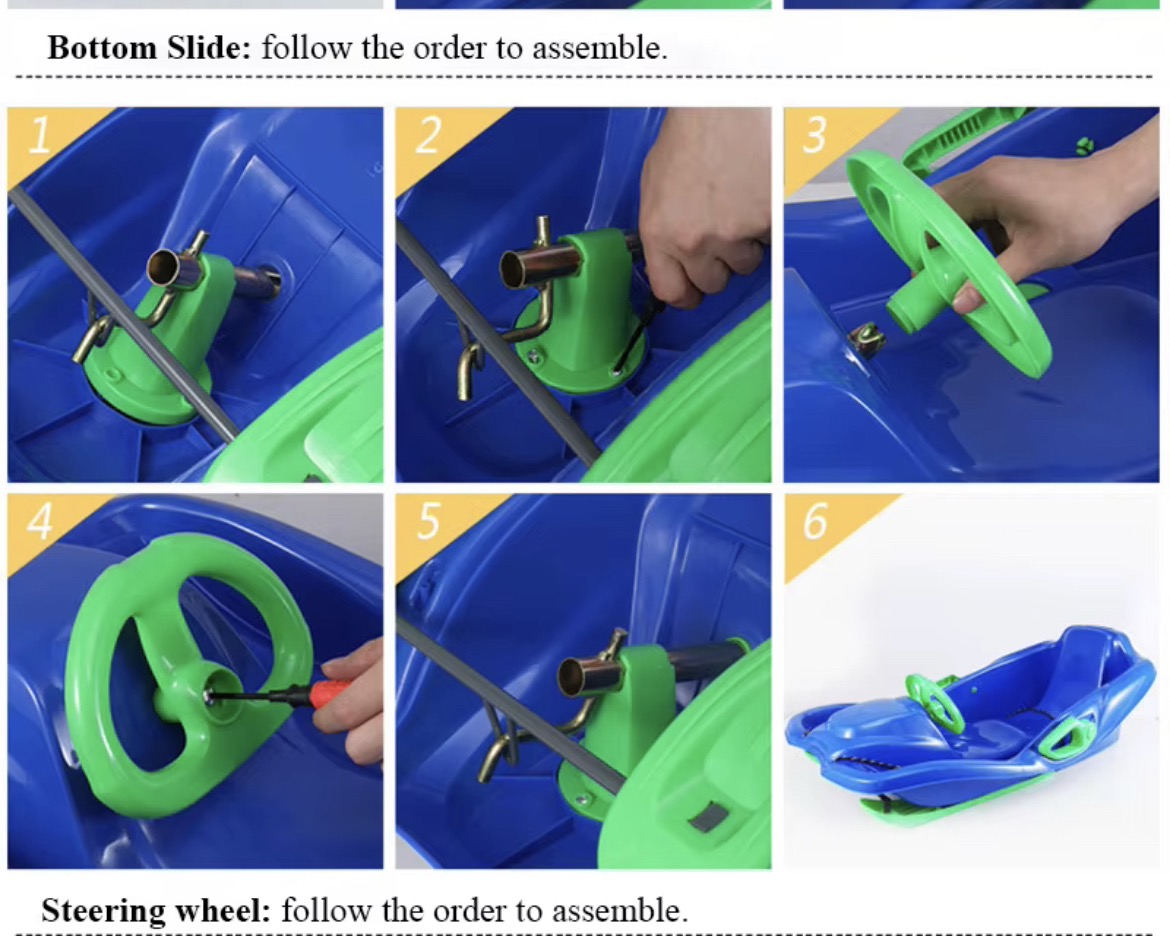 Bottom Slide: follow the order to assemble.

1

2

3

4

5

6

Steering wheel: follow the order to assemble.