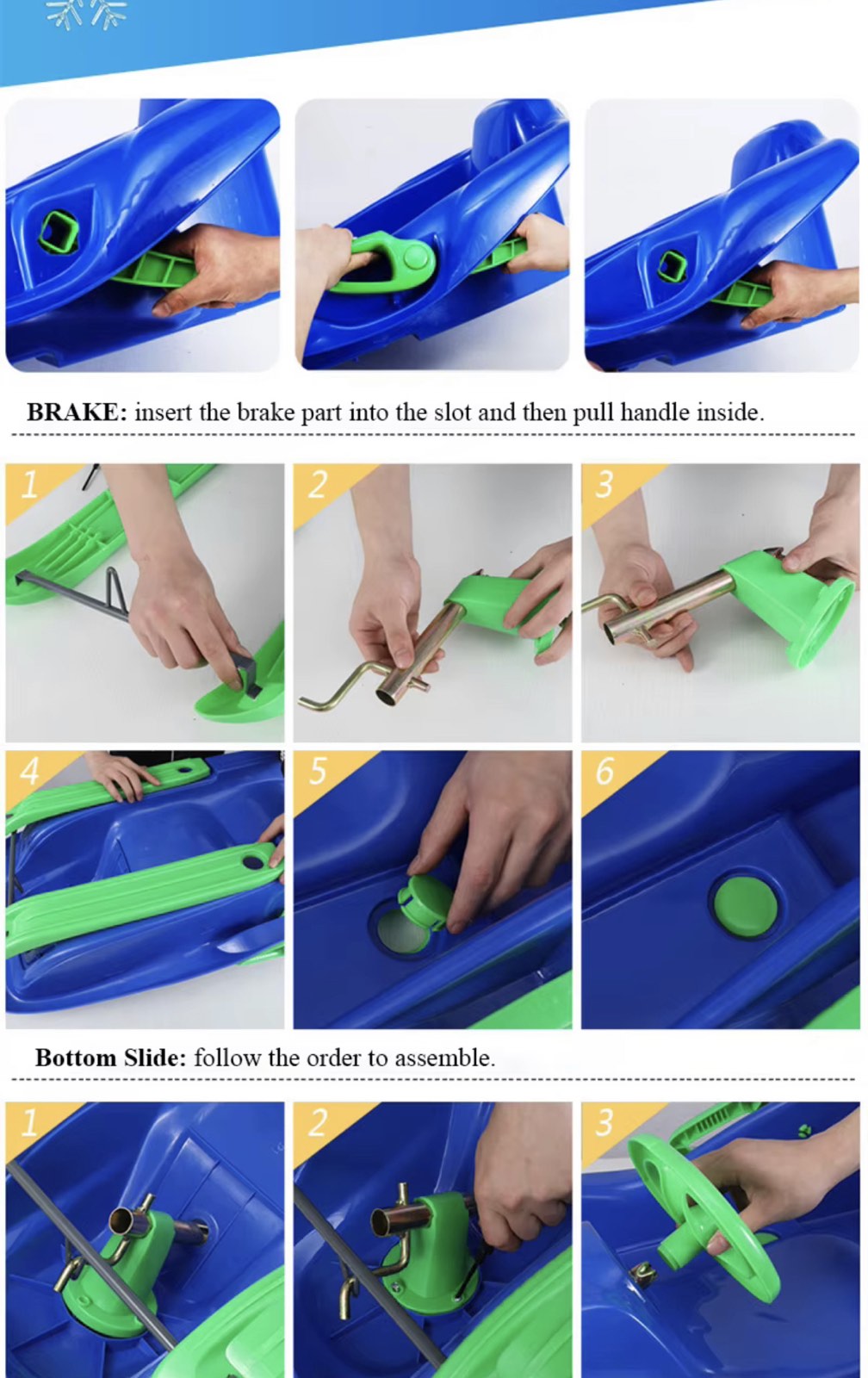 BRAKE: insert the brake part into the slot and then pull handle inside.

1

2

3

4

5

6

Bottom Slide: follow the order to assemble.

1

2

3